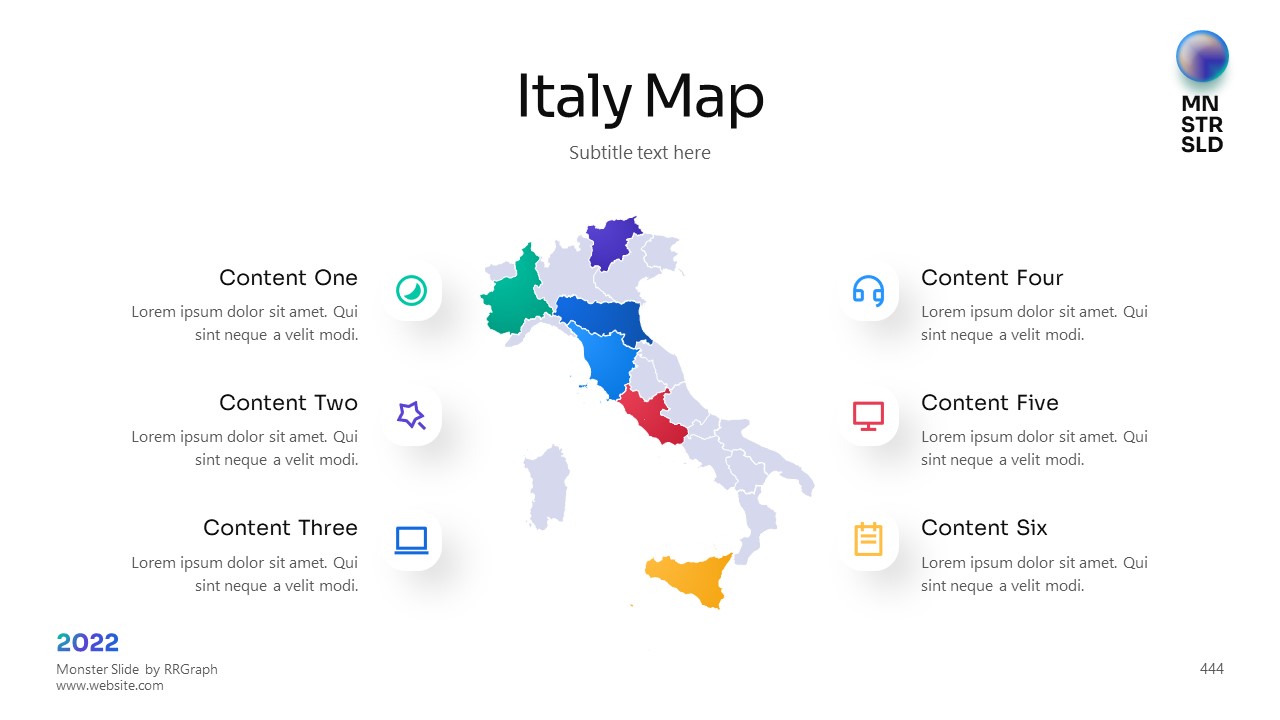 Italy Map

Subtitle text here

MN
STR
SLD

Content One

Lorem ipsum dolor sit amet. Qui sint neque a velit modi.

Content Two

Lorem ipsum dolor sit amet. Qui sint neque a velit modi.

Content Three

Lorem ipsum dolor sit amet. Qui sint neque a velit modi.

Content Four

Lorem ipsum dolor sit amet. Qui sint neque a velit modi.

Content Five

Lorem ipsum dolor sit amet. Qui sint neque a velit modi.

Content Six

Lorem ipsum dolor sit amet. Qui sint neque a velit modi.

2022

Monster Slide by RRGraph
www.website.com

444